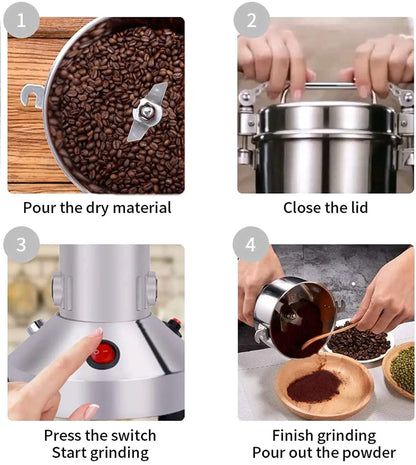 1

Pour the dry material

2

Close the lid

3

Press the switch
Start grinding

4

Finish grinding
Pour out the powder