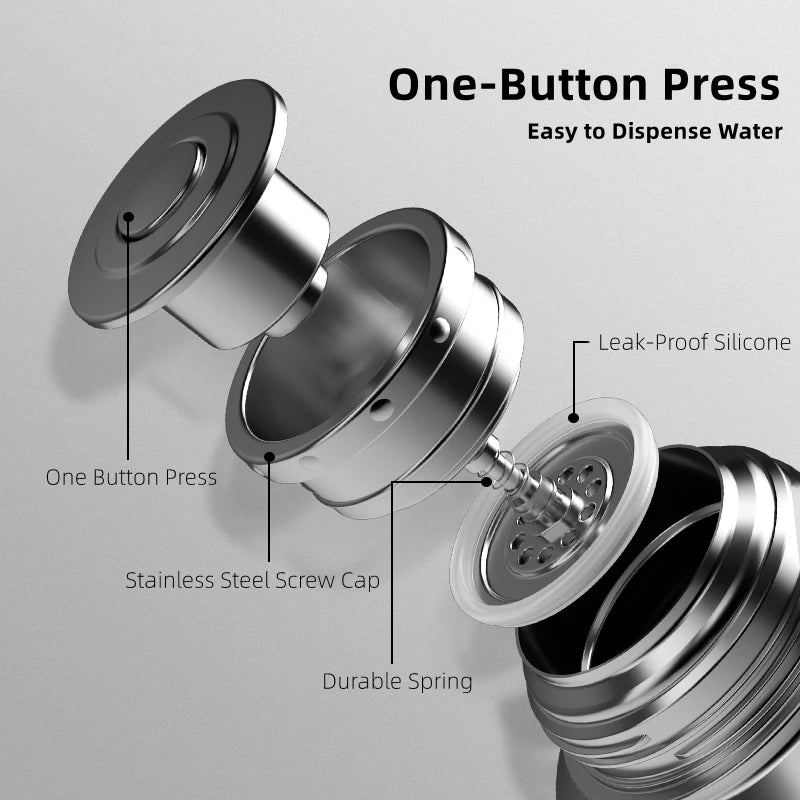 One-Button Press
Easy to Dispense Water

Leak-Proof Silicone

One Button Press

Stainless Steel Screw Cap

Durable Spring