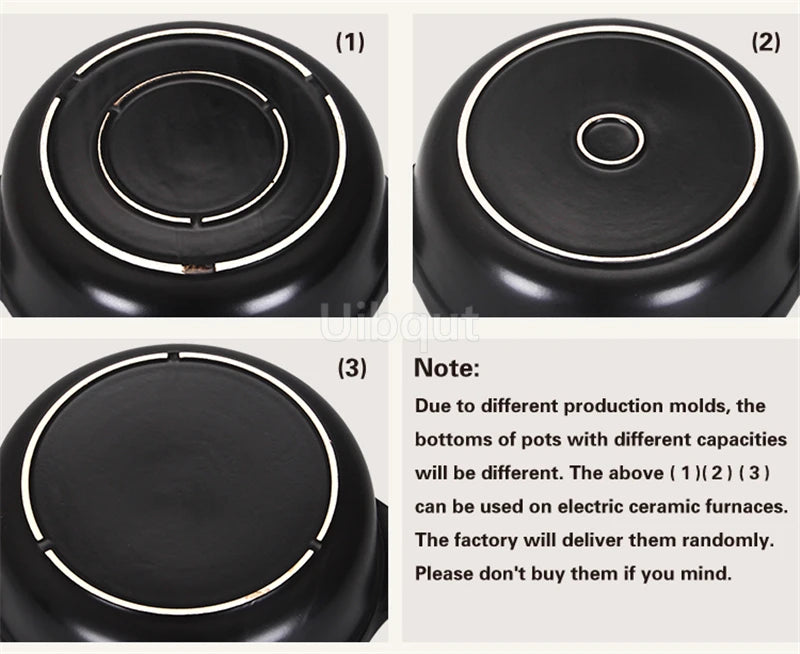 (1)

(2)

Uibqut

(3)

Note:

Due to different production molds, the bottoms of pots with different capacities will be different. The above ( 1 )( 2 ) ( 3 ) can be used on electric ceramic furnaces. The factory will deliver them randomly. Please don't buy them if you mind.