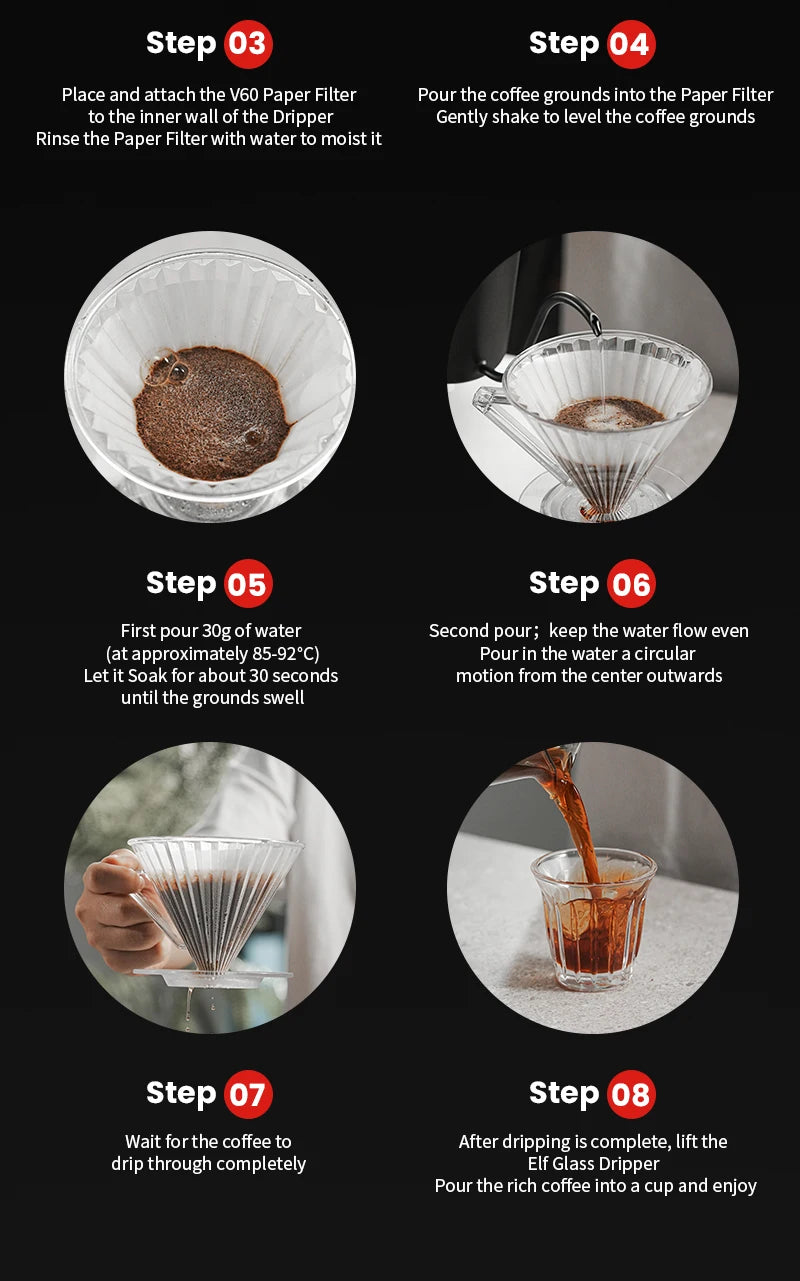 Step 03

Place and attach the V60 Paper Filter
to the inner wall of the Dripper
Rinse the Paper Filter with water to moist it

Step 04

Pour the coffee grounds into the Paper Filter
Gently shake to level the coffee grounds

Step 05

First pour 30g of water
(at approximately 85-92°C)
Let it Soak for about 30 seconds
until the grounds swell

Step 06

Second pour；keep the water flow even
Pour in the water a circular
motion from the center outwards

Step 07

Wait for the coffee to
drip through completely

Step 08

After dripping is complete, lift the
Elf Glass Dripper
Pour the rich coffee into a cup and enjoy