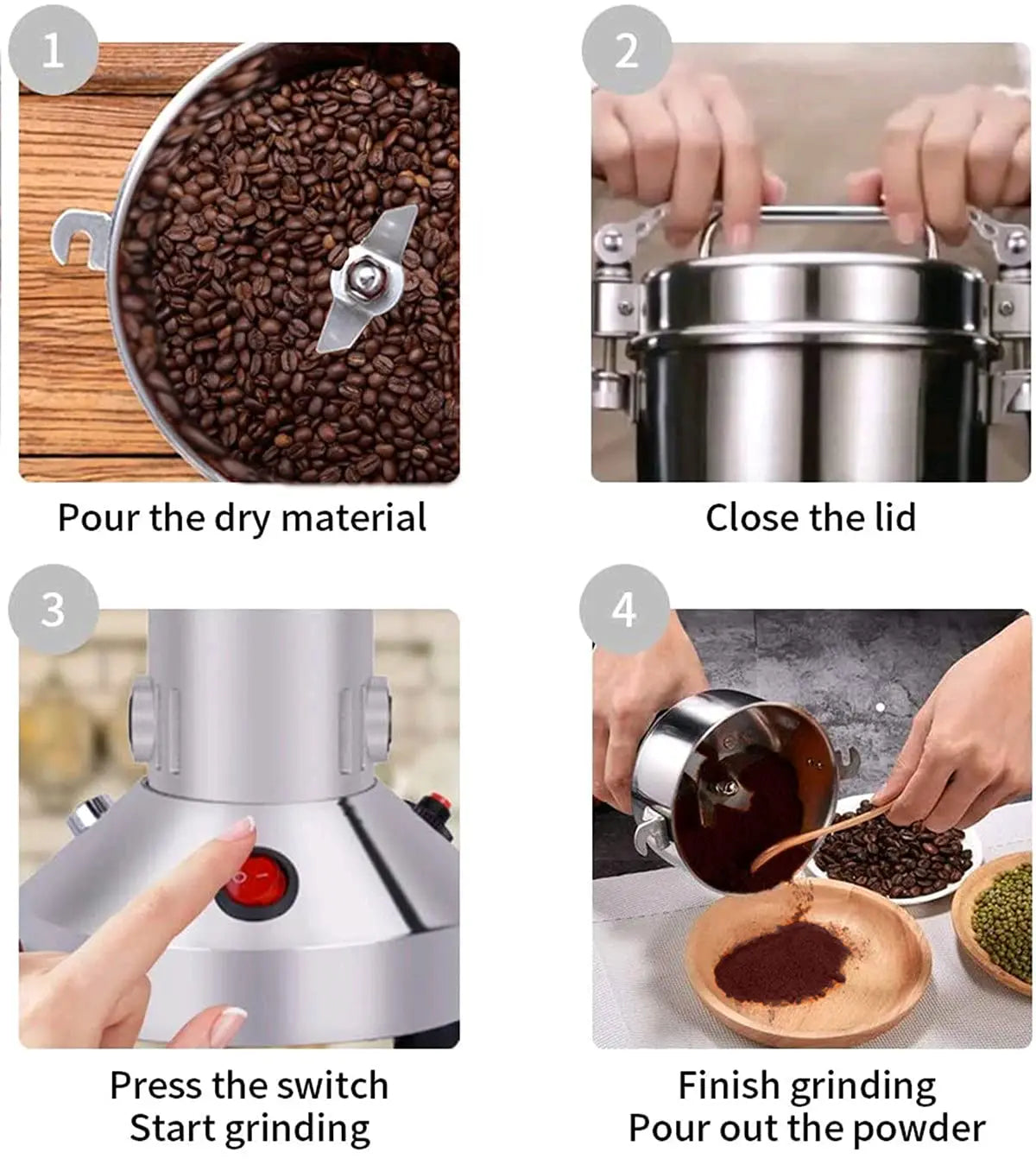 1

Pour the dry material

2

Close the lid

3

Press the switch
Start grinding

4

Finish grinding
Pour out the powder