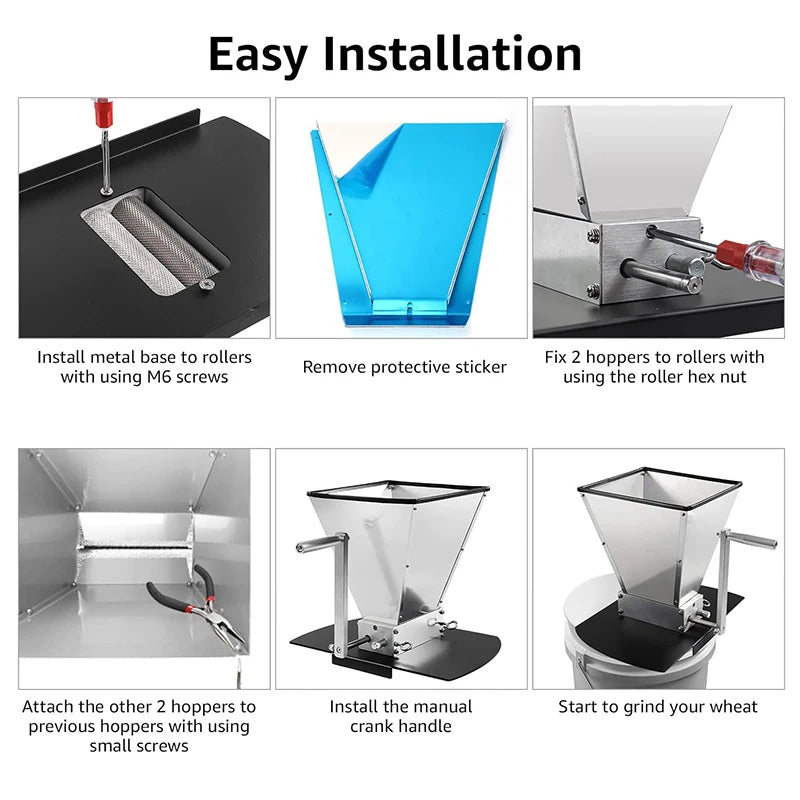 Easy Installation

Install metal base to rollers with using M6 screws

Remove protective sticker

Fix 2 hoppers to rollers with using the roller hex nut

Attach the other 2 hoppers to previous hoppers with using small screws

Install the manual crank handle

Start to grind your wheat