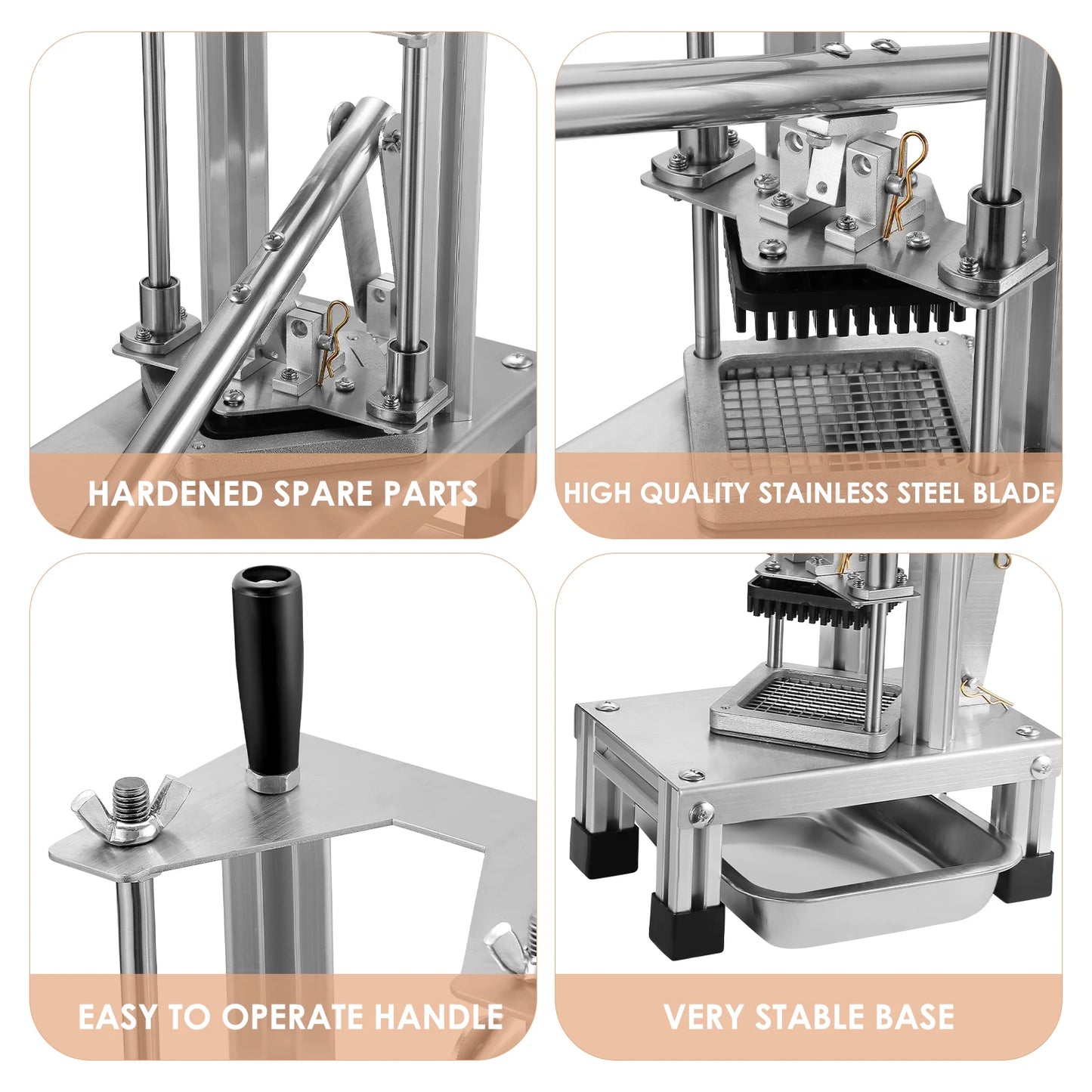 HARDENED SPARE PARTS

HIGH QUALITY STAINLESS STEEL BLADE

EASY TO OPERATE HANDLE

VERY STABLE BASE